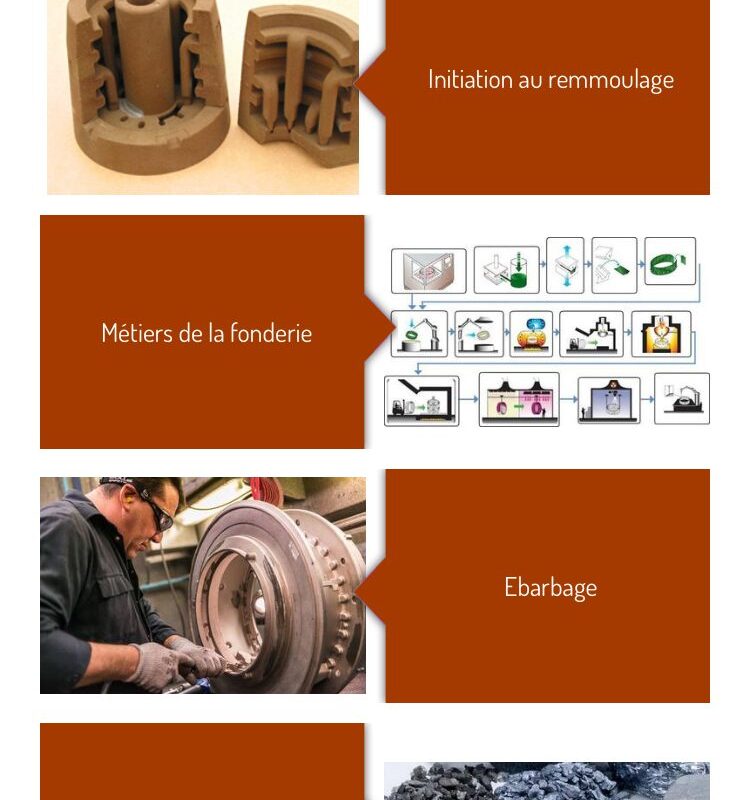 Initiation au remmoulage

Métiers de la fonderie

Ebarbage