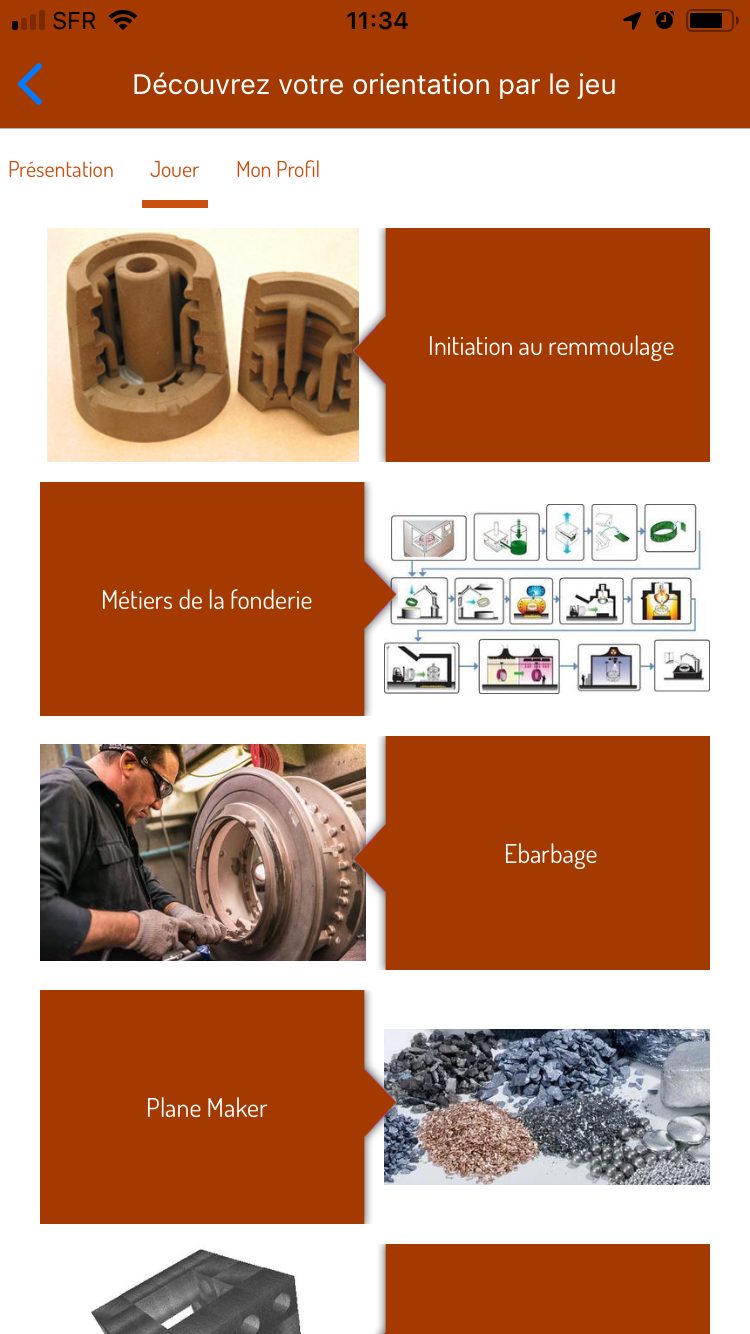 SFR 11:34

Découvrez votre orientation par le jeu

Présentation Jouer Mon Profil

Initiation au remmoulage

Métiers de la fonderie

Ebarbage

Plane Maker